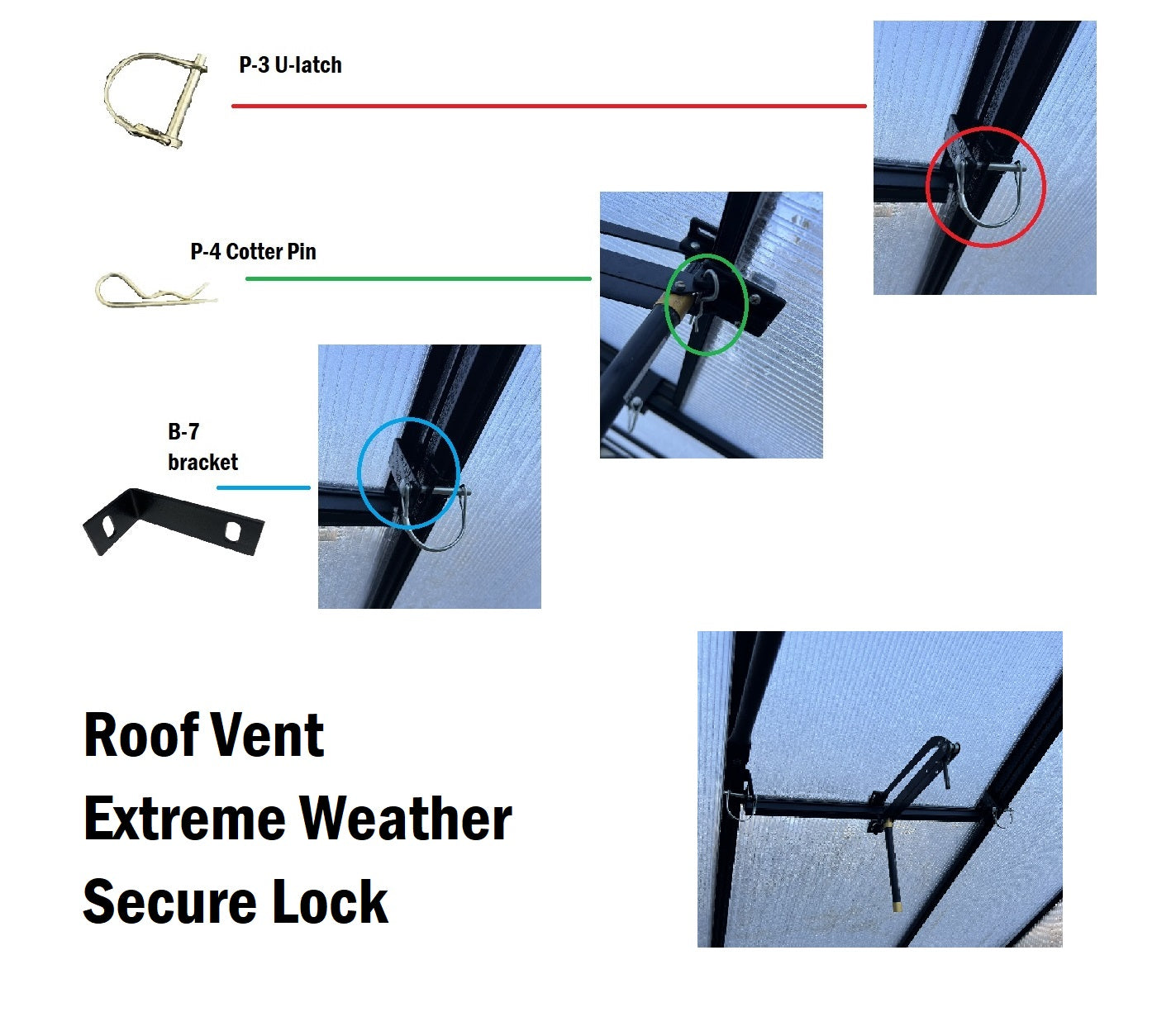 P-3 U-latch

P-4 Cotter Pin

B-7 bracket

Roof Vent
Extreme Weather
Secure Lock